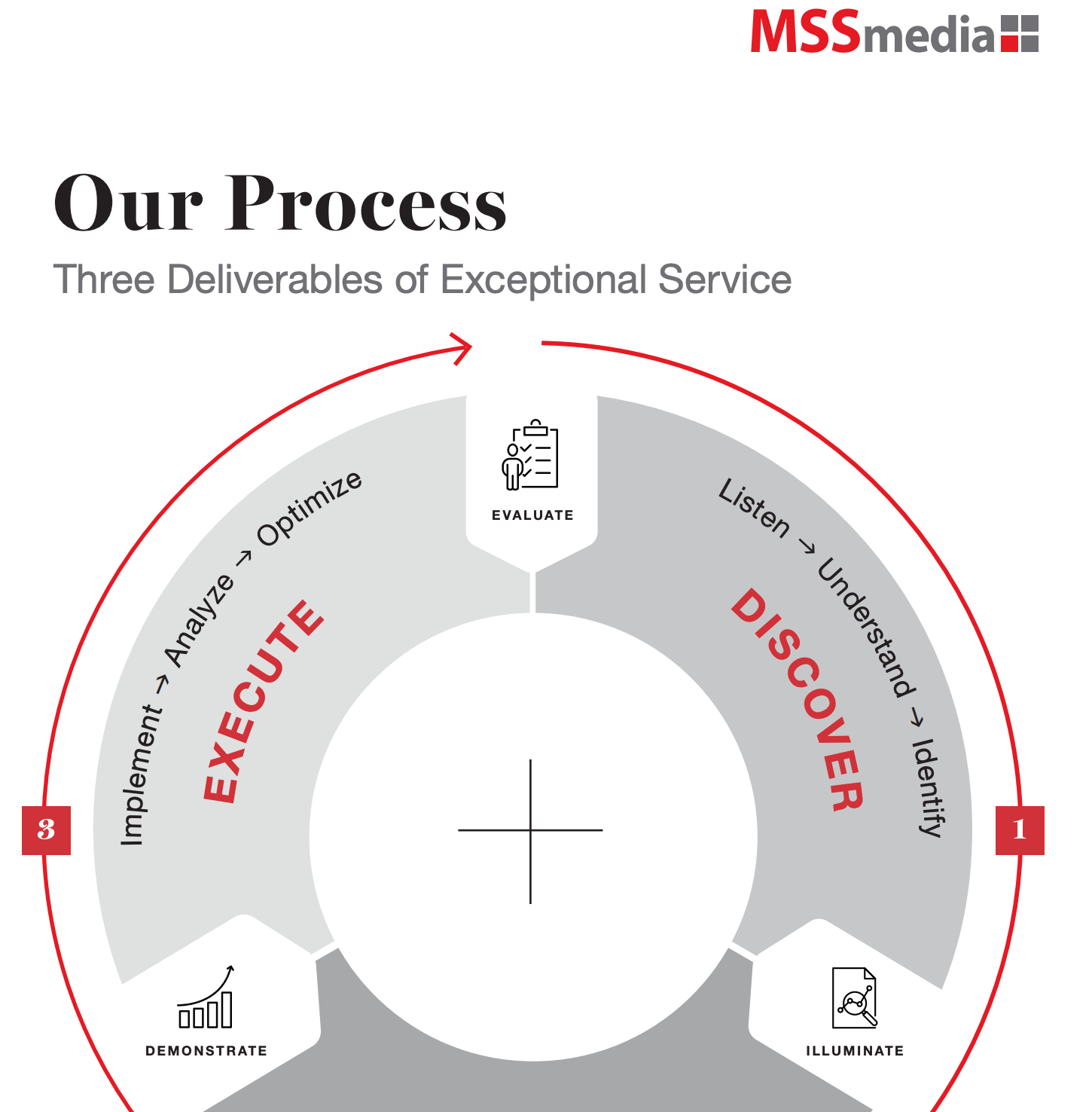 MSSmedia

Our Process

Three Deliverables of Exceptional Service

EVALUATE

Implement → Analyze → Optimize

EXECUTE

Listen → Understand → Identify

DISCOVER

3

1

DEMONSTRATE

ILLUMINATE