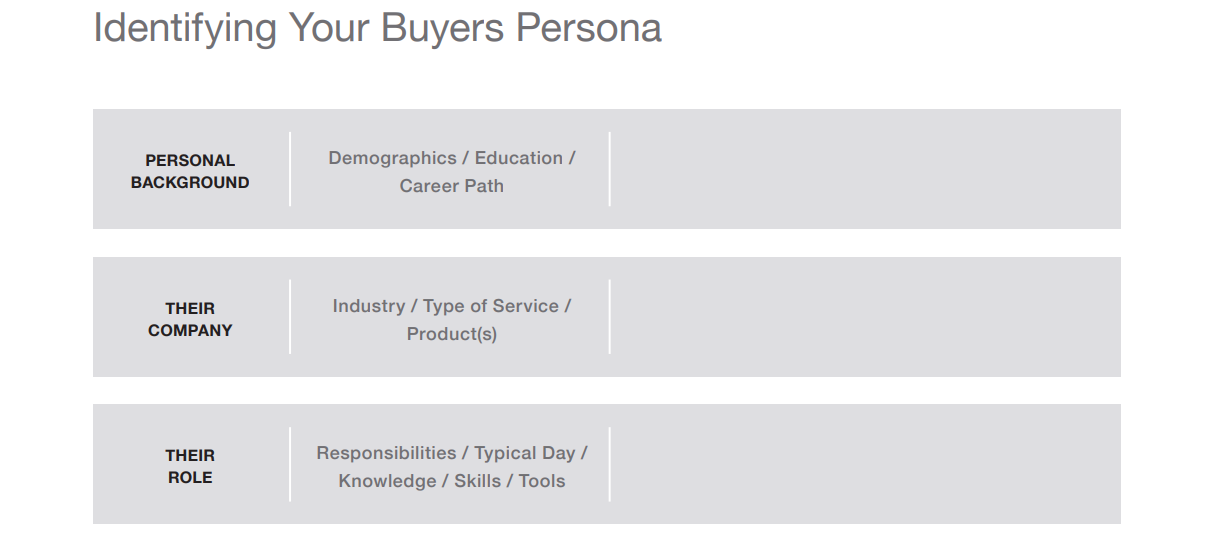 Identifying Your Buyers Persona

| PERSONAL BACKGROUND | Demographics / Education / Career Path | |
|---|---|---|
| THEIR COMPANY | Industry / Type of Service / Product(s) | |
| THEIR ROLE | Responsibilities / Typical Day / Knowledge / Skills / Tools | |