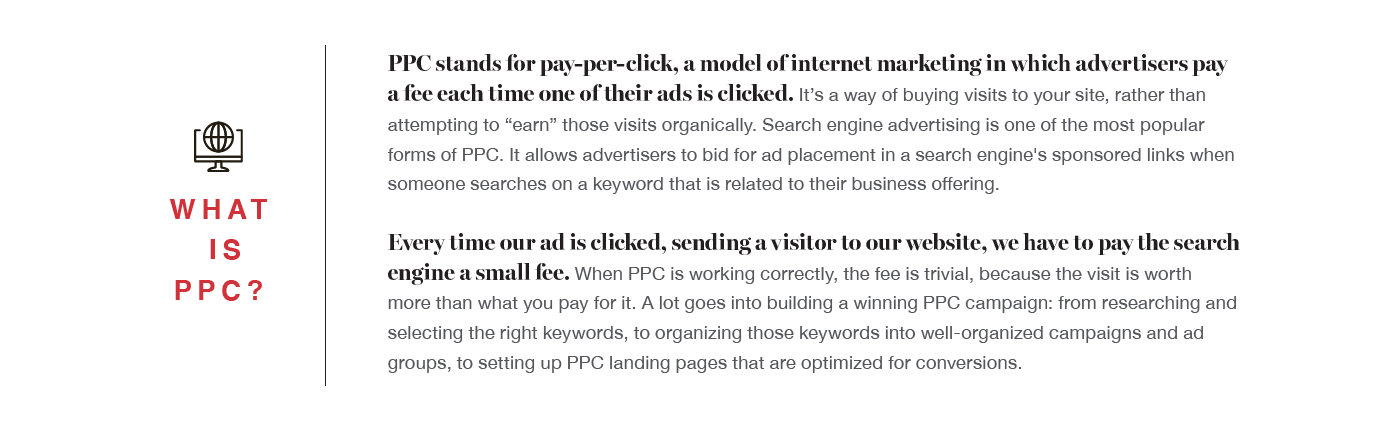 WHAT IS PPC?

PPC stands for pay-per-click, a model of internet marketing in which advertisers pay a fee each time one of their ads is clicked. It's a way of buying visits to your site, rather than attempting to "earn" those visits organically. Search engine advertising is one of the most popular forms of PPC. It allows advertisers to bid for ad placement in a search engine's sponsored links when someone searches on a keyword that is related to their business offering.

Every time our ad is clicked, sending a visitor to our website, we have to pay the search engine a small fee. When PPC is working correctly, the fee is trivial, because the visit is worth more than what you pay for it. A lot goes into building a winning PPC campaign: from researching and selecting the right keywords, to organizing those keywords into well-organized campaigns and ad groups, to setting up PPC landing pages that are optimized for conversions.