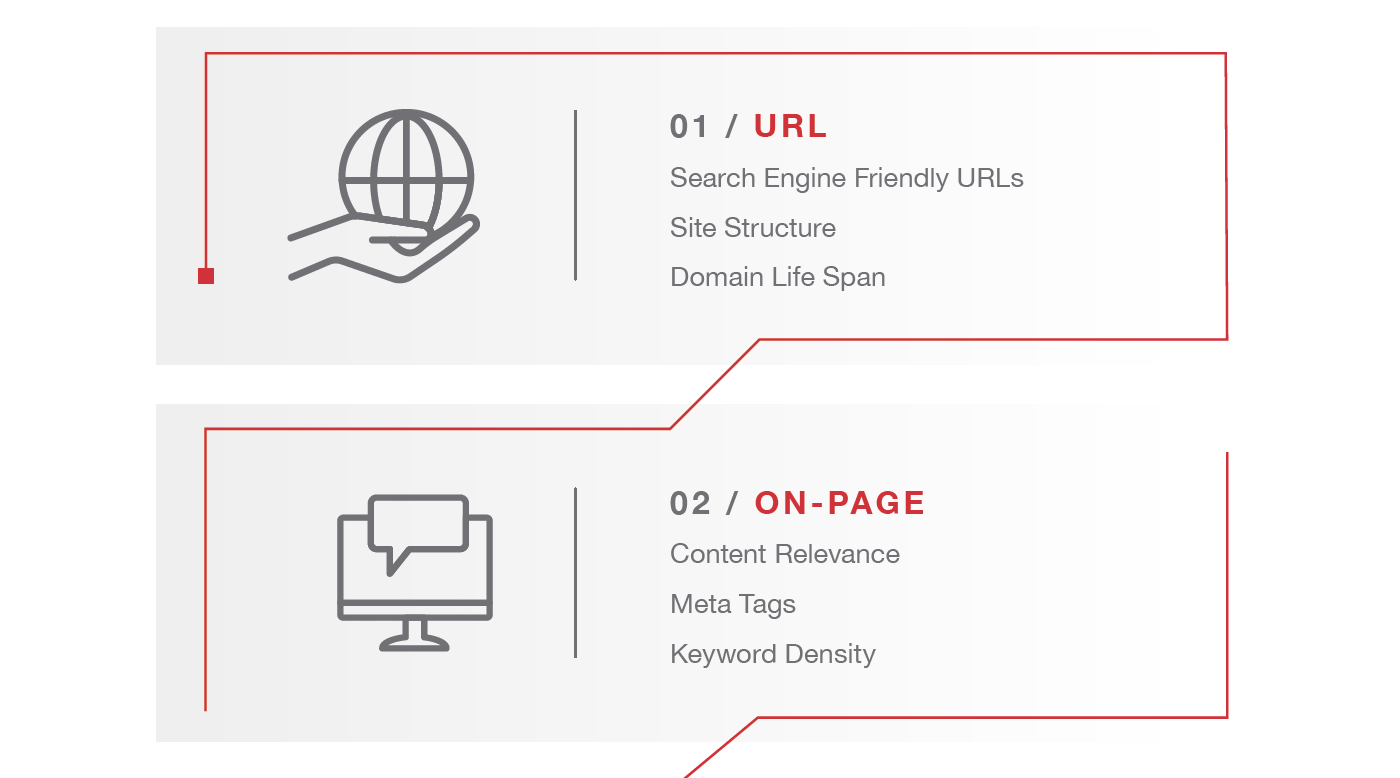 01 / URL

Search Engine Friendly URLs

Site Structure

Domain Life Span

02 / ON-PAGE

Content Relevance

Meta Tags

Keyword Density