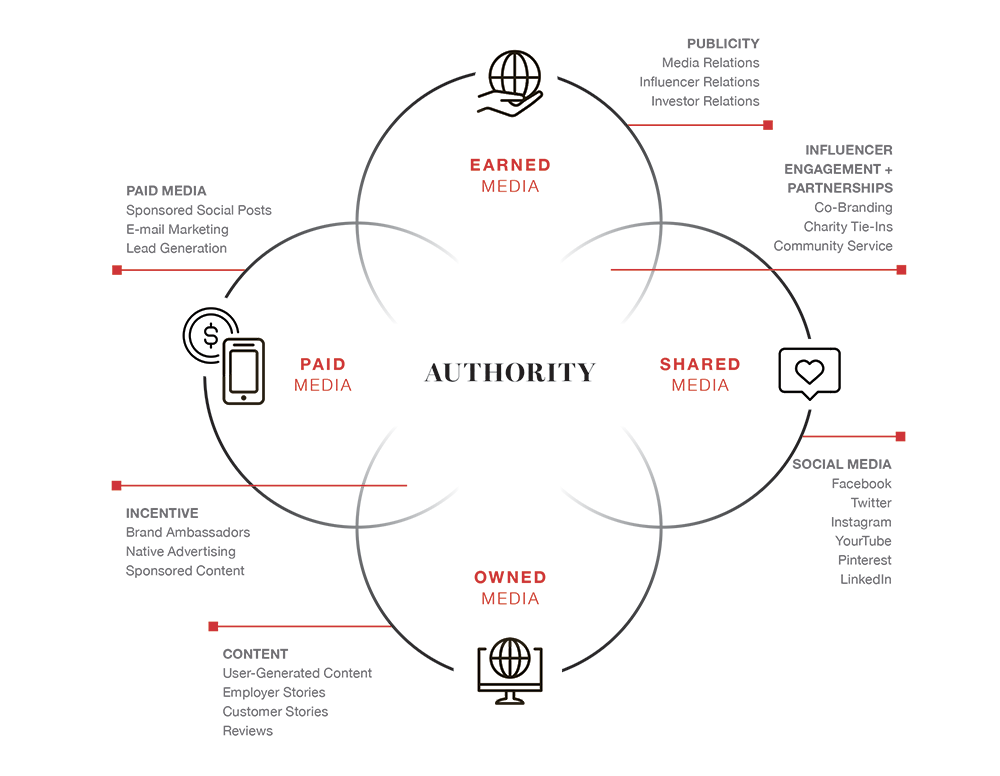 PUBLICITY
Media Relations
Influencer Relations
Investor Relations

EARNED
MEDIA

INFLUENCER
ENGAGEMENT +
PARTNERSHIPS
Co-Branding
Charity Tie-Ins
Community Service

PAID MEDIA
Sponsored Social Posts
E-mail Marketing
Lead Generation

PAID
MEDIA

AUTHORITY

SHARED
MEDIA

SOCIAL MEDIA
Facebook
Twitter
Instagram
YourTube
Pinterest
LinkedIn

INCENTIVE
Brand Ambassadors
Native Advertising
Sponsored Content

OWNED
MEDIA

CONTENT
User-Generated Content
Employer Stories
Customer Stories
Reviews